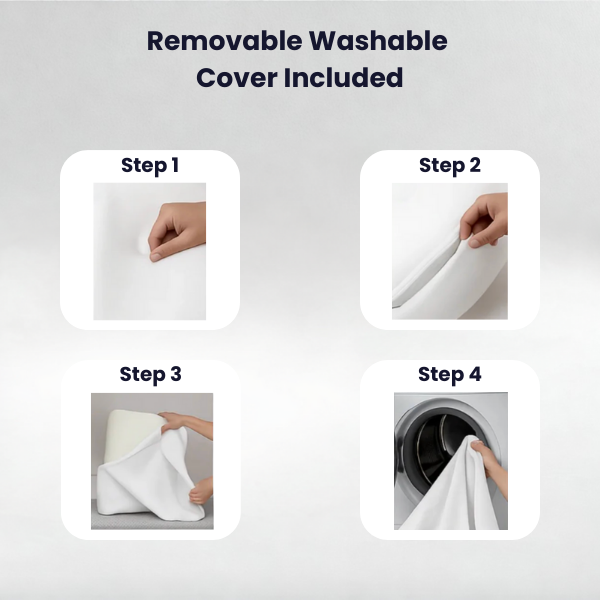 Removable Washable Cover Included

Step 1

Step 2

Step 3

Step 4